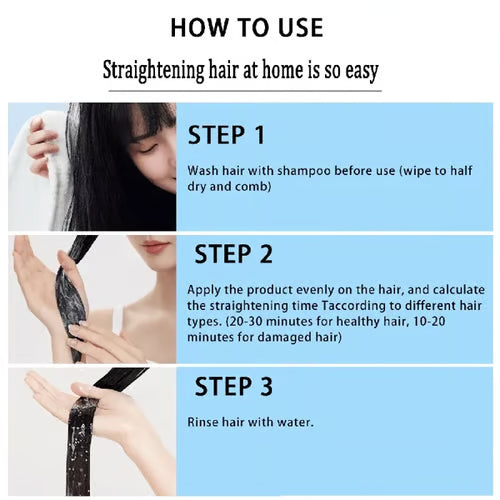 HOW TO USE

Straightening hair at home is so easy

STEP 1

Wash hair with shampoo before use (wipe to half dry and comb)

STEP 2

Apply the product evenly on the hair, and calculate the straightening time Taccording to different hair types. (20-30 minutes for healthy hair, 10-20 minutes for damaged hair)

STEP 3

Rinse hair with water.